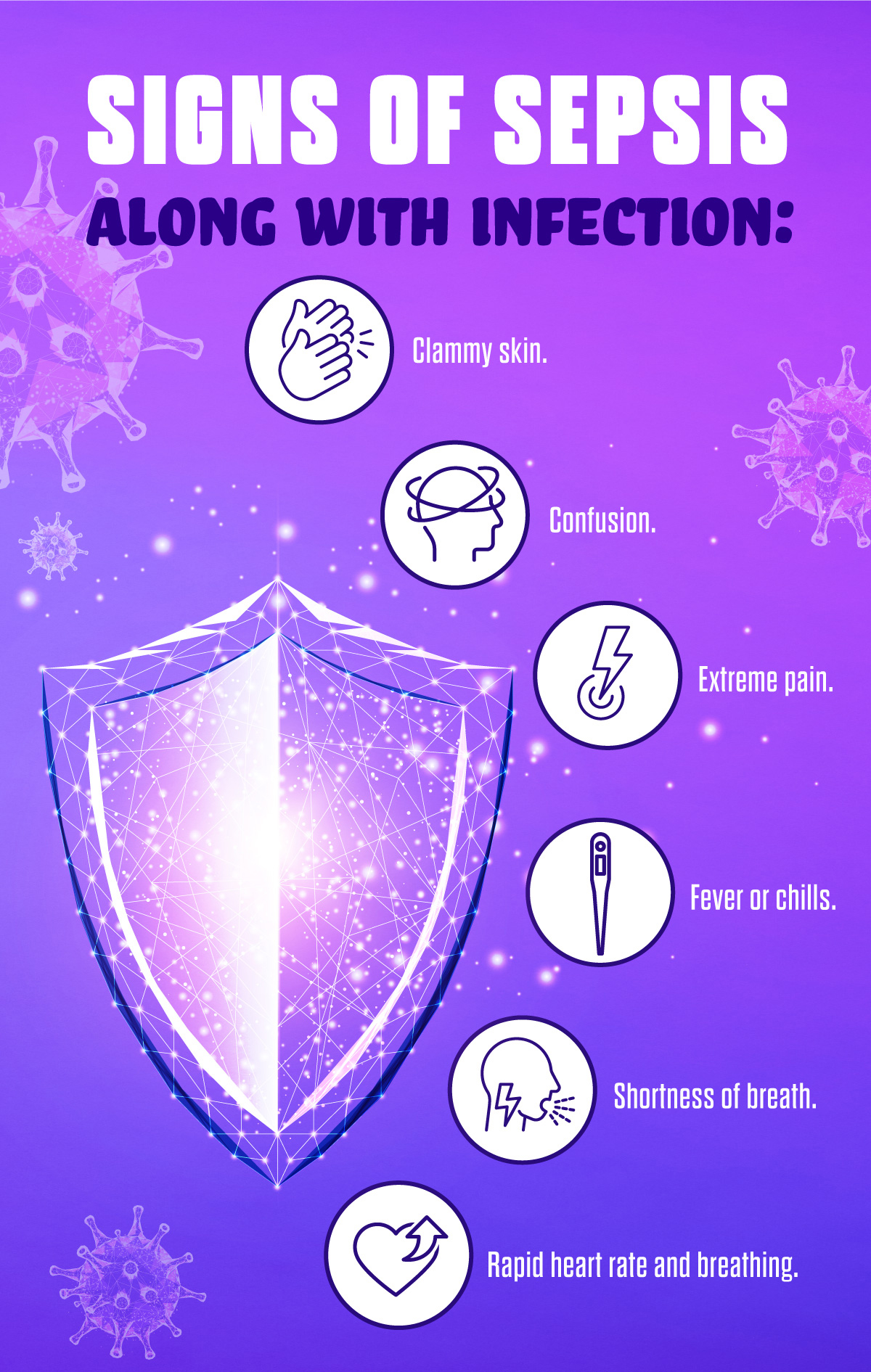 SIGNS OF SEPSIS
ALONG WITH INFECTION:

Clammy skin.

Confusion.

Extreme pain.

Fever or chills.

Shortness of breath.

Rapid heart rate and breathing.