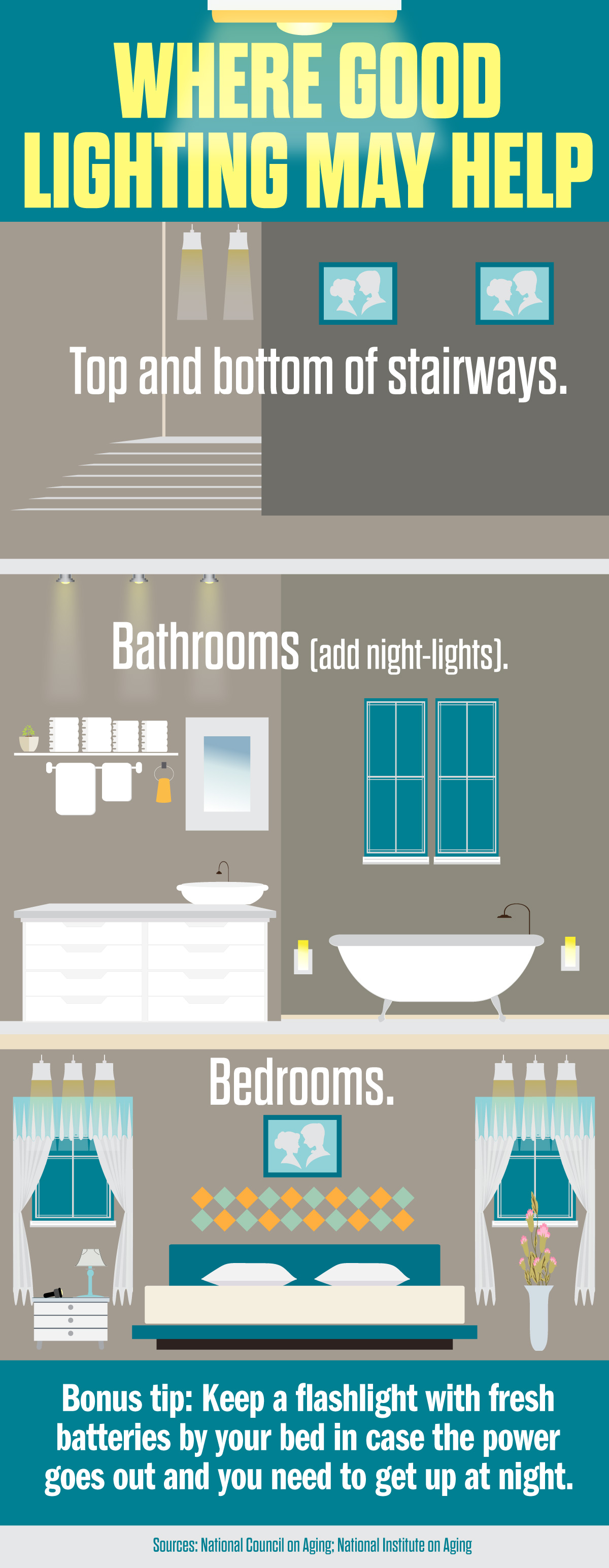 WHERE GOOD LIGHTING MAY HELP

Top and bottom of stairways.

Bathrooms (add night-lights).

Bedrooms.

Bonus tip: Keep a flashlight with fresh batteries by your bed in case the power goes out and you need to get up at night.

Sources: National Council on Aging; National Institute on Aging